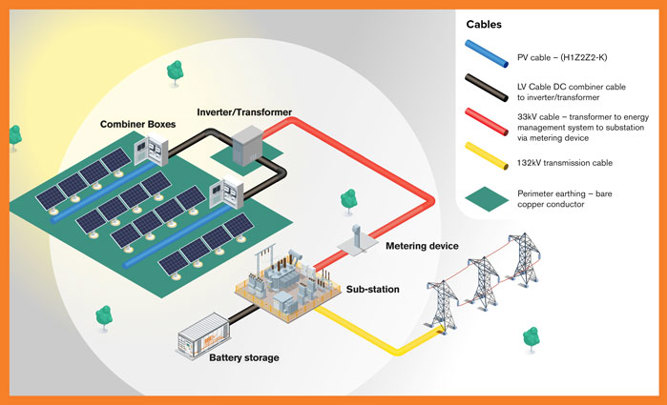 Combiner Boxes

Inverter/Transformer

Metering device

Sub-station

Battery storage

Cables

PV cable – (H1Z2Z2-K)

LV Cable DC combiner cable to inverter/transformer

33kV cable – transformer to energy management system to substation via metering device

132kV transmission cable

Perimeter earthing – bare copper conductor